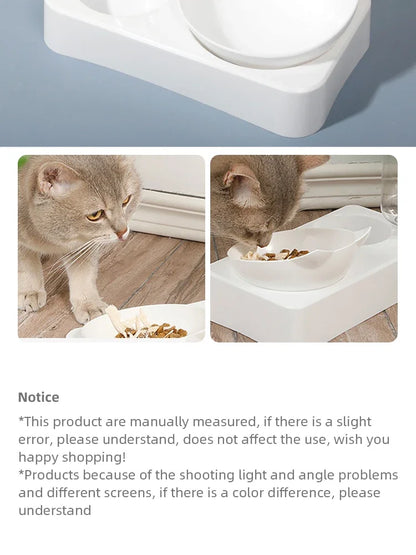 Notice

*This product are manually measured, if there is a slight error, please understand, does not affect the use, wish you happy shopping!
*Products because of the shooting light and angle problems and different screens, if there is a color difference, please understand